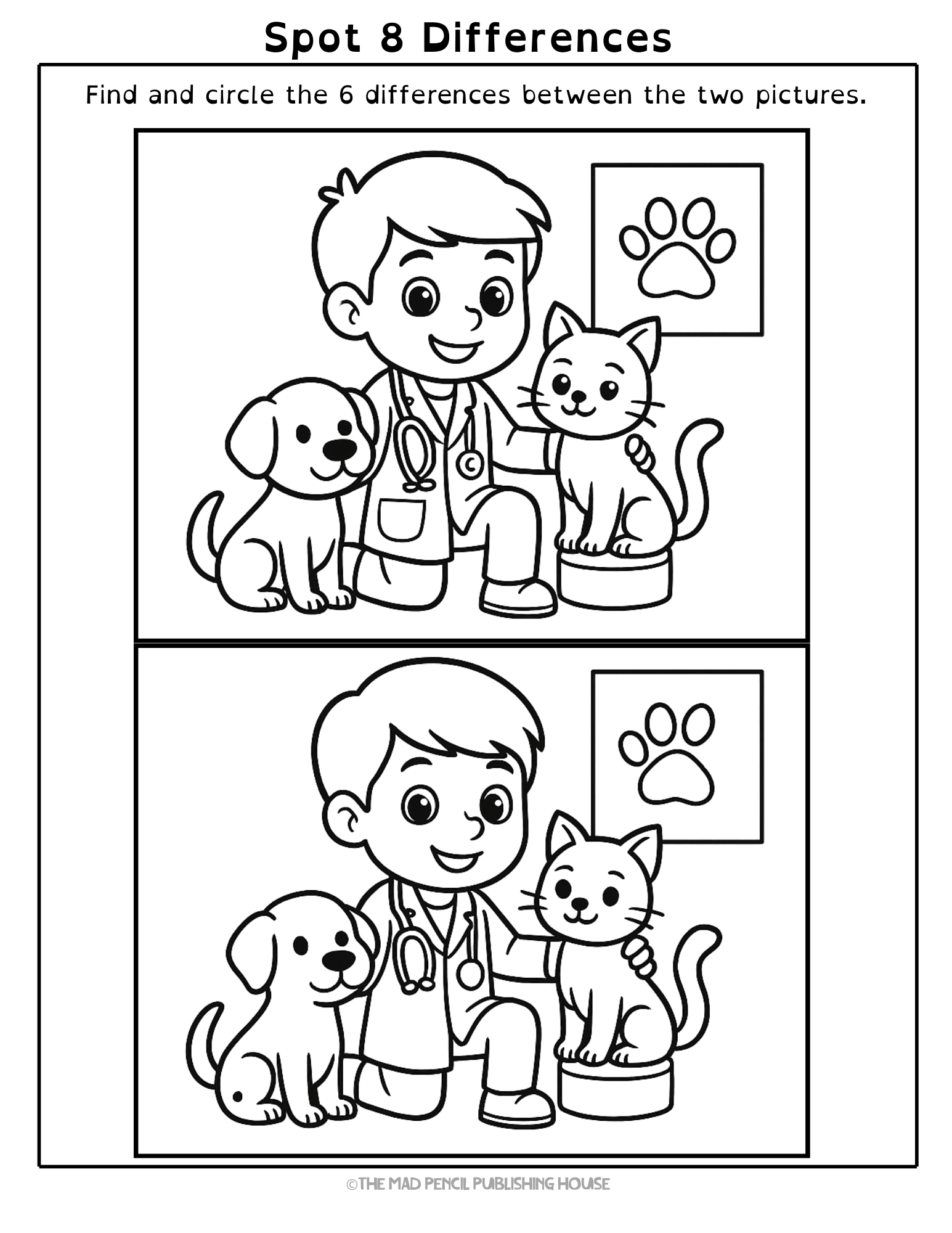 Spot 8 Differences

Find and circle the 6 differences between the two pictures.

©THE MAD PENCIL PUBLISHING HOUSE